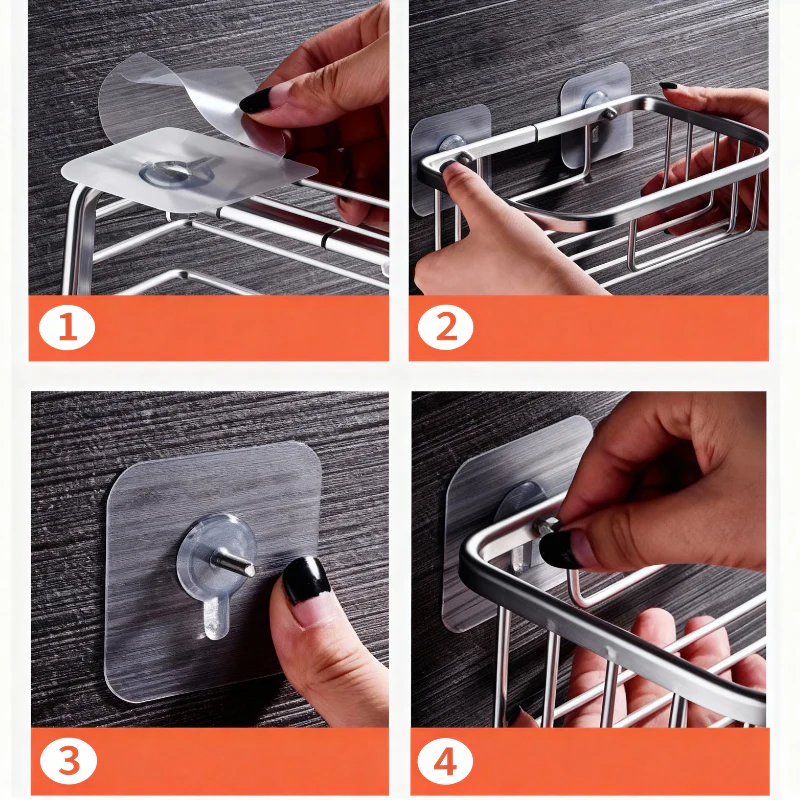 1

2

3

4