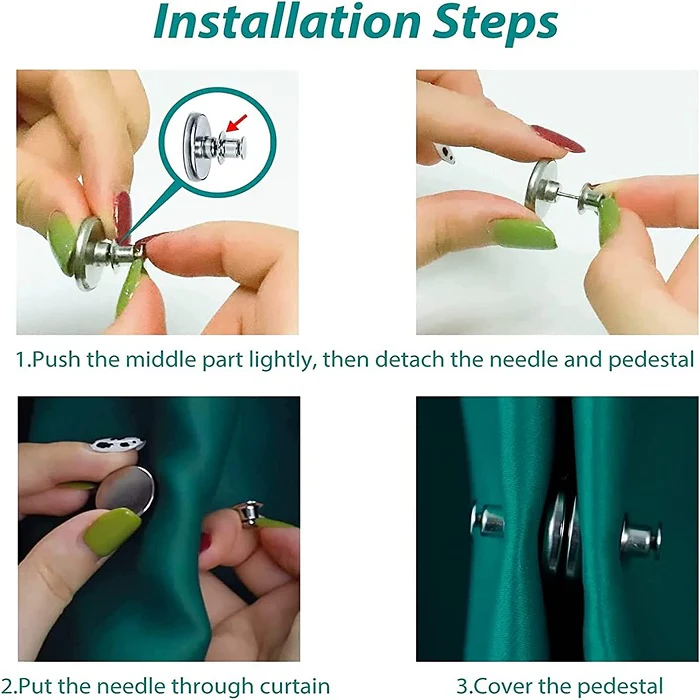 Installation Steps

1.Push the middle part lightly, then detach the needle and pedestal

2.Put the needle through curtain

3.Cover the pedestal